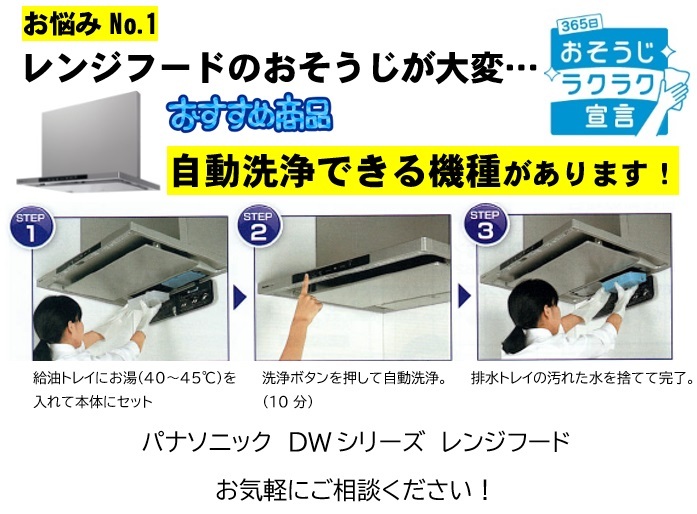 お悩み No.1

レンジフードのおそうじが大変…

365日
おそうじ
ラクラク
宣言

おすすめ商品

自動洗浄できる機種があります！

STEP 1

STEP 2

STEP 3

給油トレイにお湯（40～45℃）を入れて本体にセット

洗浄ボタンを押して自動洗浄。（10 分）

排水トレイの汚れた水を捨てて完了。

パナソニック DW シリーズ レンジフード

お気軽にご相談ください！